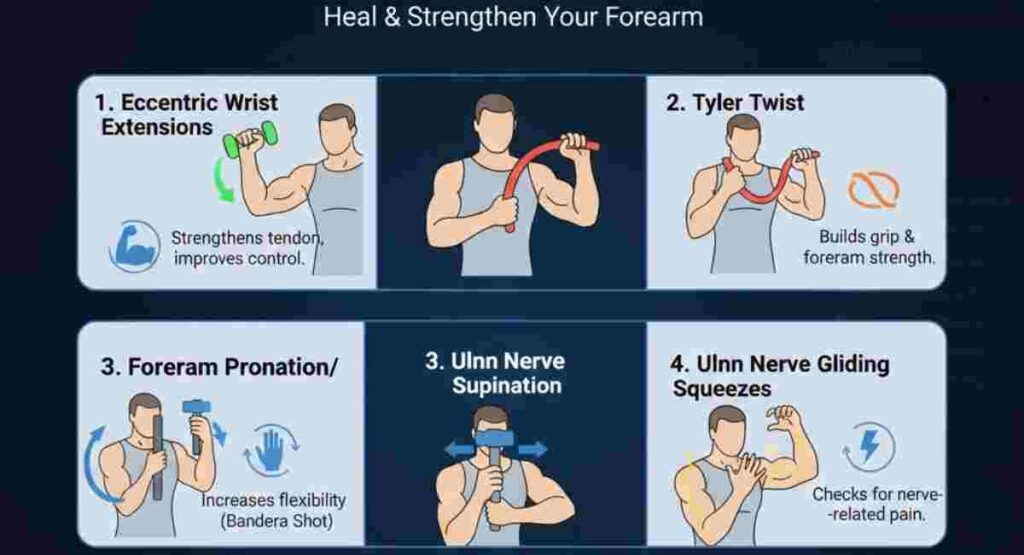 Heal & Strengthen Your Forearm

1. Eccentric Wrist Extensions

Strengthens tendon, improves control.

2. Tyler Twist

Builds grip & foreram strength.

3. Foreram Pronation/

Increases flexibility (Bandera Shot)

3. Ulnn Nerve Supination

4. Ulnn Nerve Gliding Squeezes

Checks for nerve-related pain.